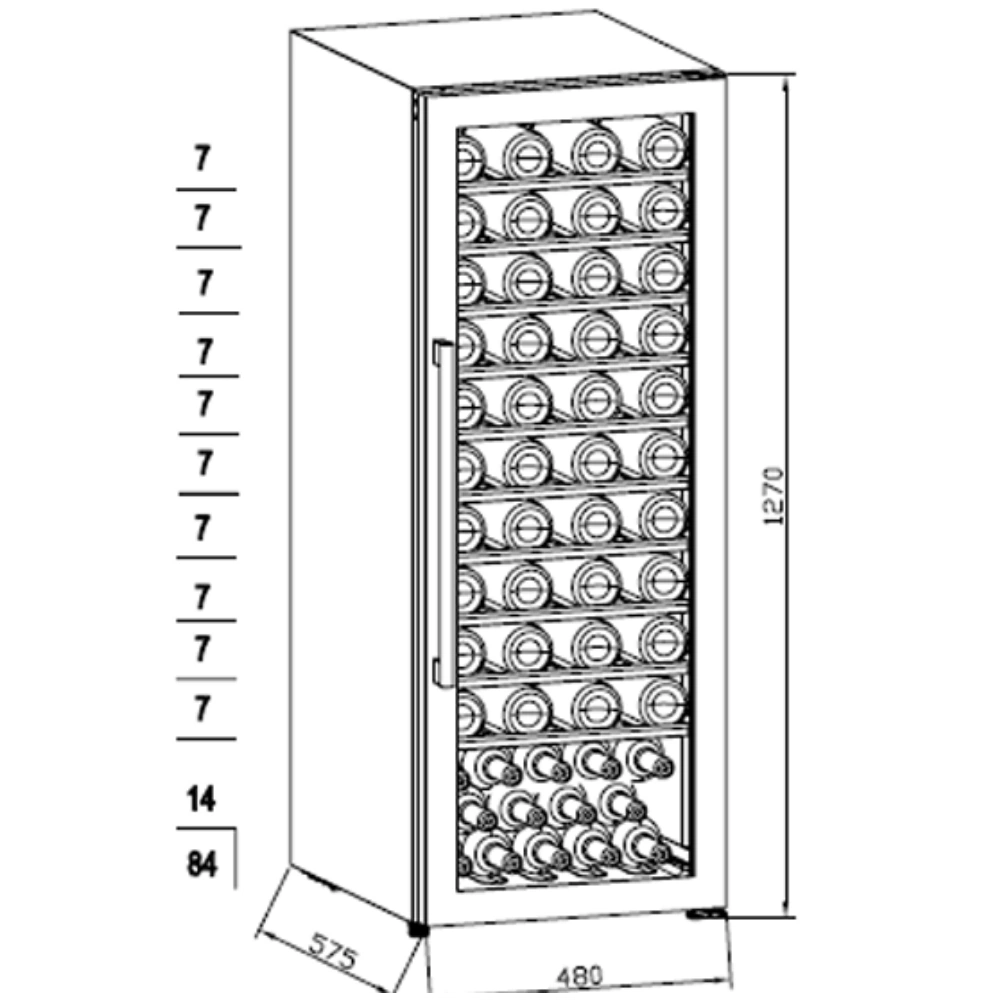 7
7
7
7
7
7
7
7
7
7
14
84

1270

575

480